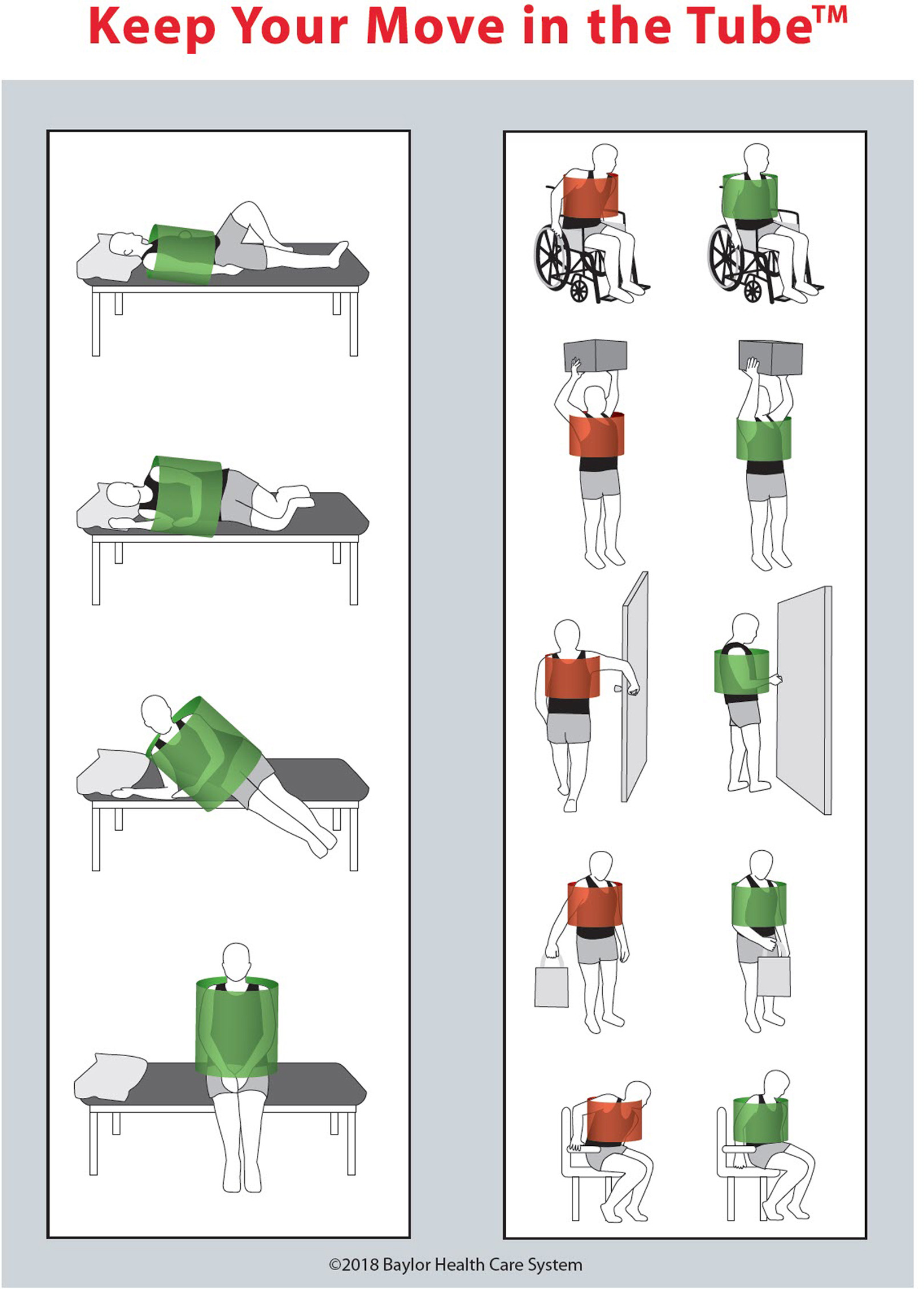 Keep Your Move in the Tube™

©2018 Baylor Health Care System